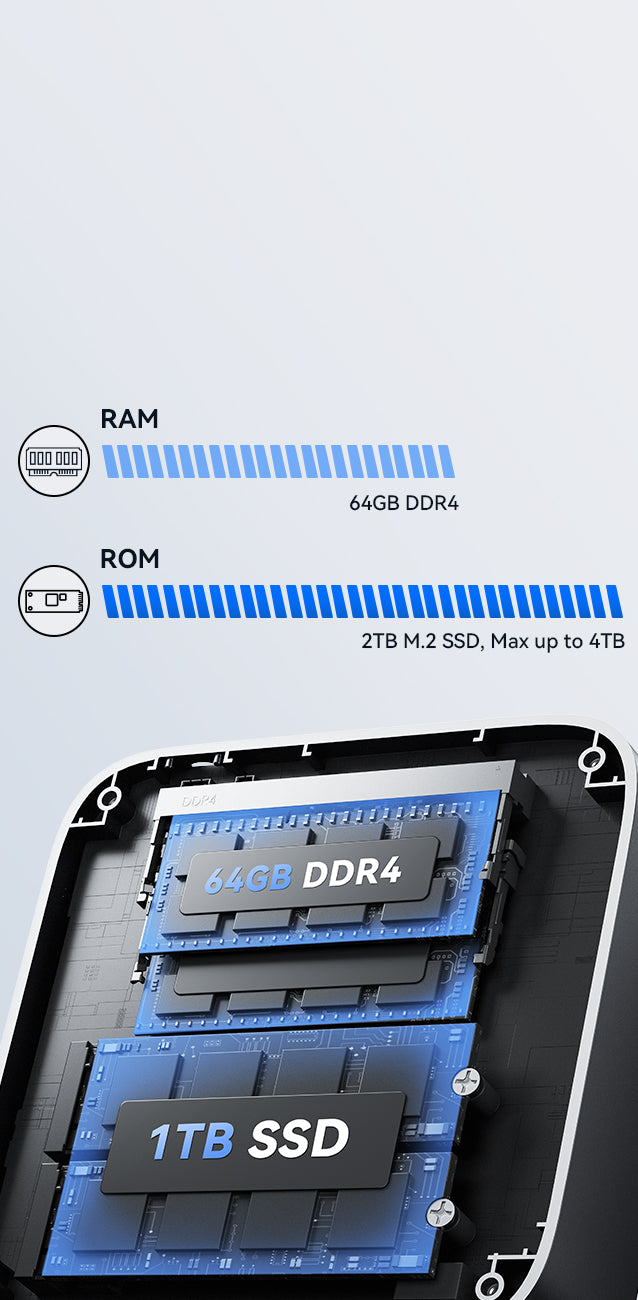 RAM

64GB DDR4

ROM

2TB M.2 SSD, Max up to 4TB

DDR4

64GB DDR4

1TB SSD