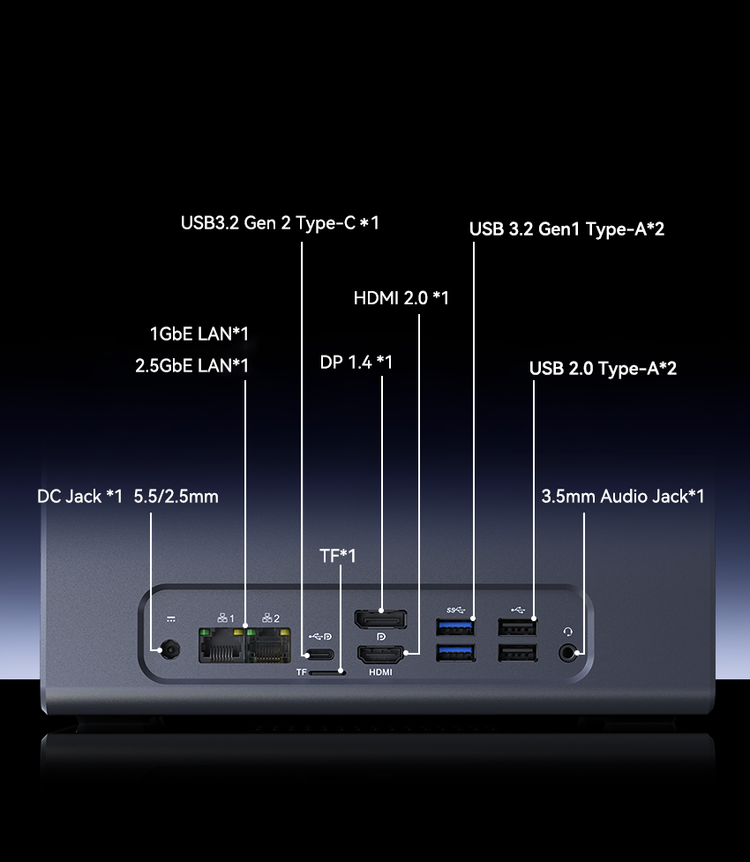 USB3.2 Gen 2 Type-C *1

USB 3.2 Gen1 Type-A*2

HDMI 2.0 *1

1GbE LAN*1
2.5GbE LAN*1

DP 1.4 *1

USB 2.0 Type-A*2

DC Jack *1 5.5/2.5mm

3.5mm Audio Jack*1

TF*1

1 2

TF

HDMI