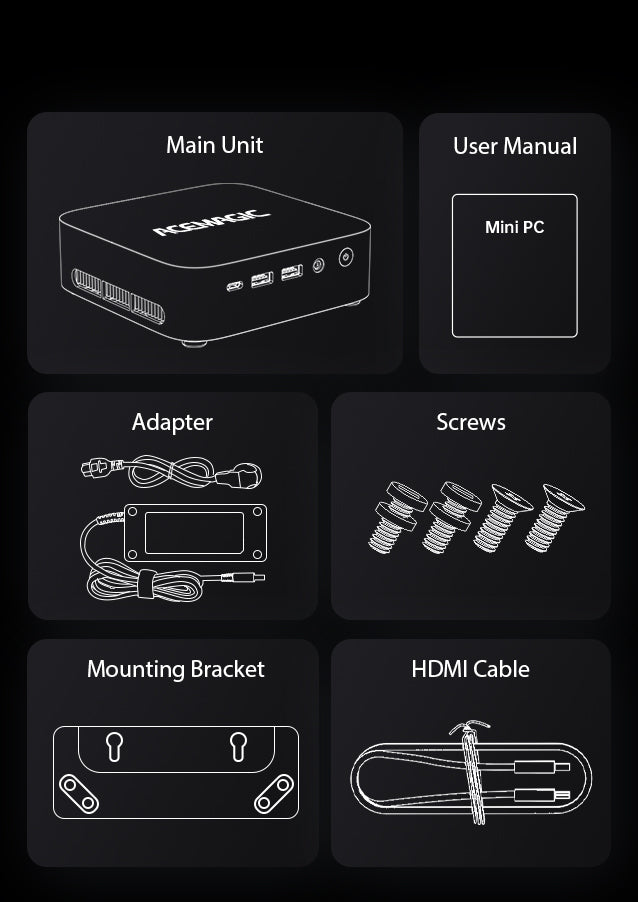 Main Unit

ACEMAGIC

User Manual

Mini PC

Adapter

Screws

Mounting Bracket

HDMI Cable