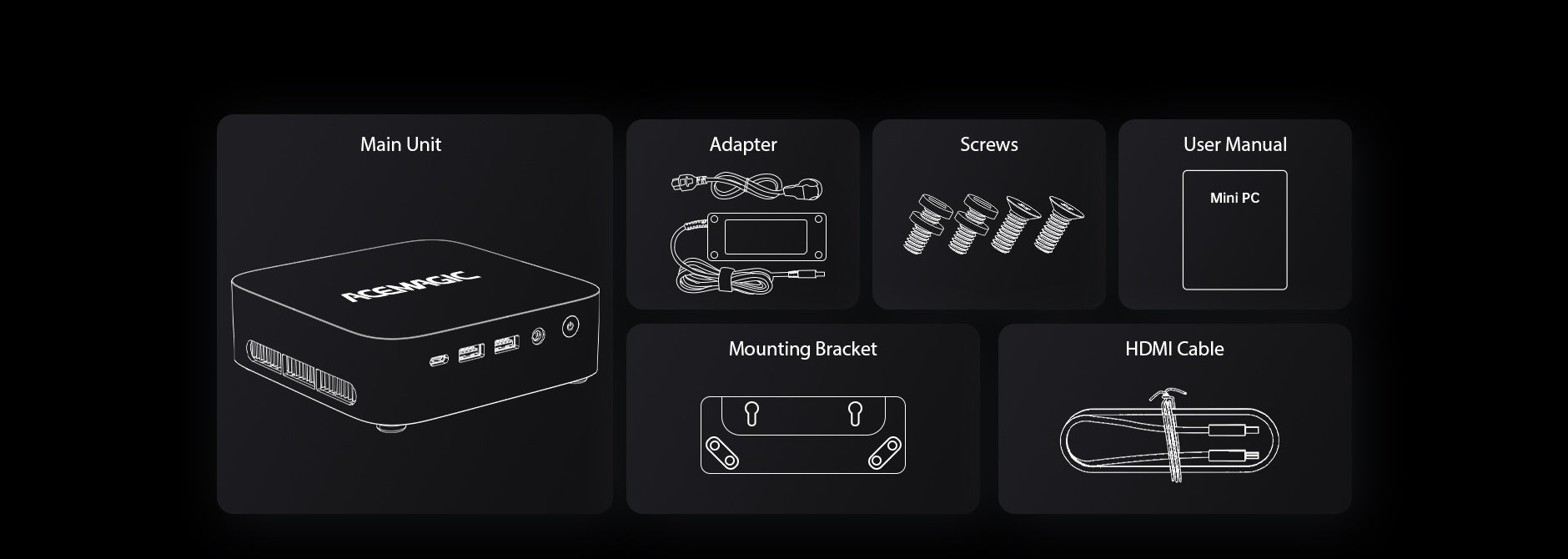 Main Unit

ACEMAGIC

Adapter

Screws

User Manual

Mini PC

Mounting Bracket

HDMI Cable